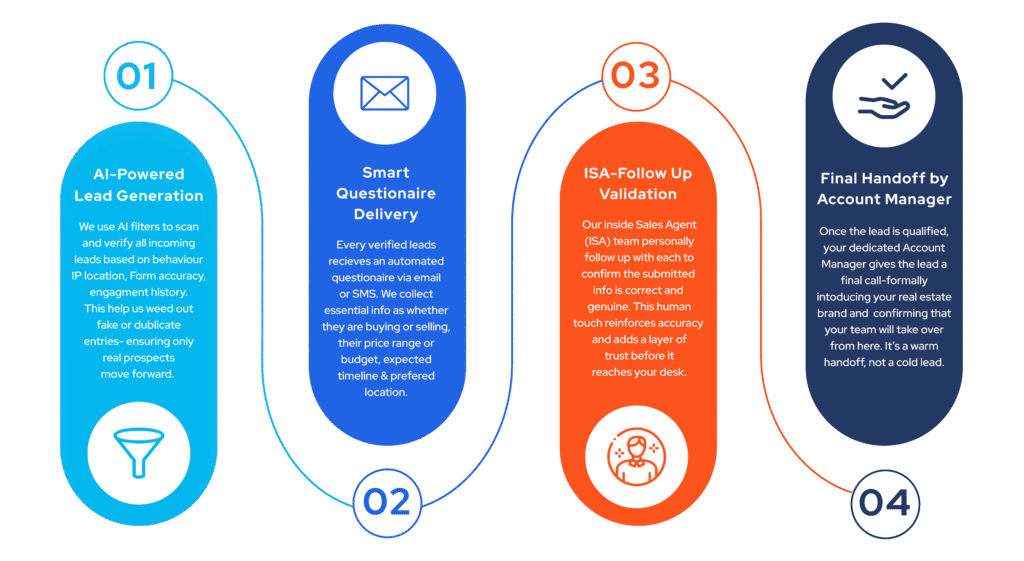 01

AI-Powered Lead Generation

We use AI filters to scan and verify all incoming leads based on behaviour IP location, Form accuracy, engagment history. This help us weed out fake or dublicate entries- ensuring only real prospects move forward.

Smart Questionaire Delivery

Every verified leads recieves an automated questionaire via email or SMS. We collect essential info as whether they are buying or selling, their price range or budget, expected timeline & prefered location.

02

03

ISA-Follow Up Validation

Our inside Sales Agent (ISA) team personally follow up with each to confirm the submitted info is correct and genuine. This human touch reinforces accuracy and adds a layer of trust before it reaches your desk.

Final Handoff by Account Manager

Once the lead is qualified, your dedicated Account Manager gives the lead a final call-formally intoducing your real estate brand and confirming that your team will take over from here. It's a warm handoff, not a cold lead.

04